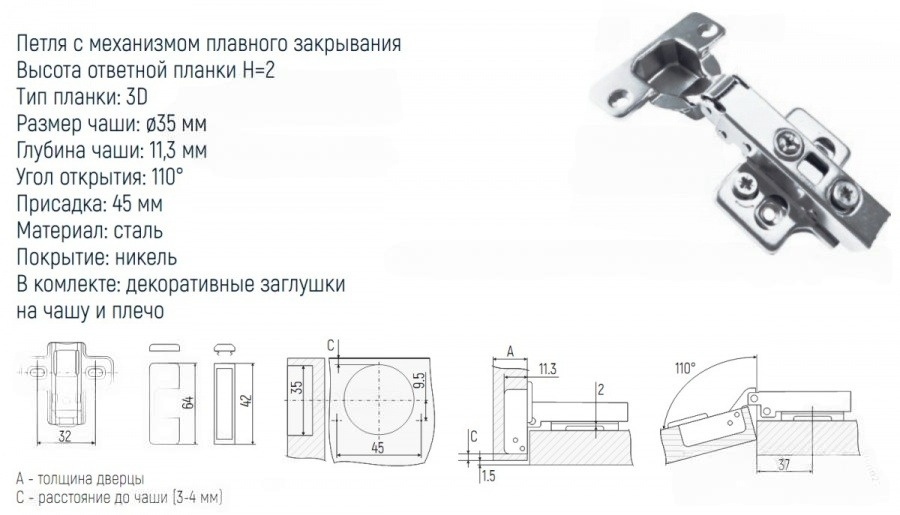 Петля с механизмом плавного закрывания
Высота ответной планки H=2
Тип планки: 3D
Размер чаши: ø35 мм
Глубина чаши: 11,3 мм
Угол открытия: 110°
Присадка: 45 мм
Материал: сталь
Покрытие: никель
В комлекте: декоративные заглушки на чашу и плечо

32
64
42
C
35
9.5
45
A
11.3
2
C
1.5
110°
37

A - толщина дверцы
C - расстояние до чаши (3-4 мм)