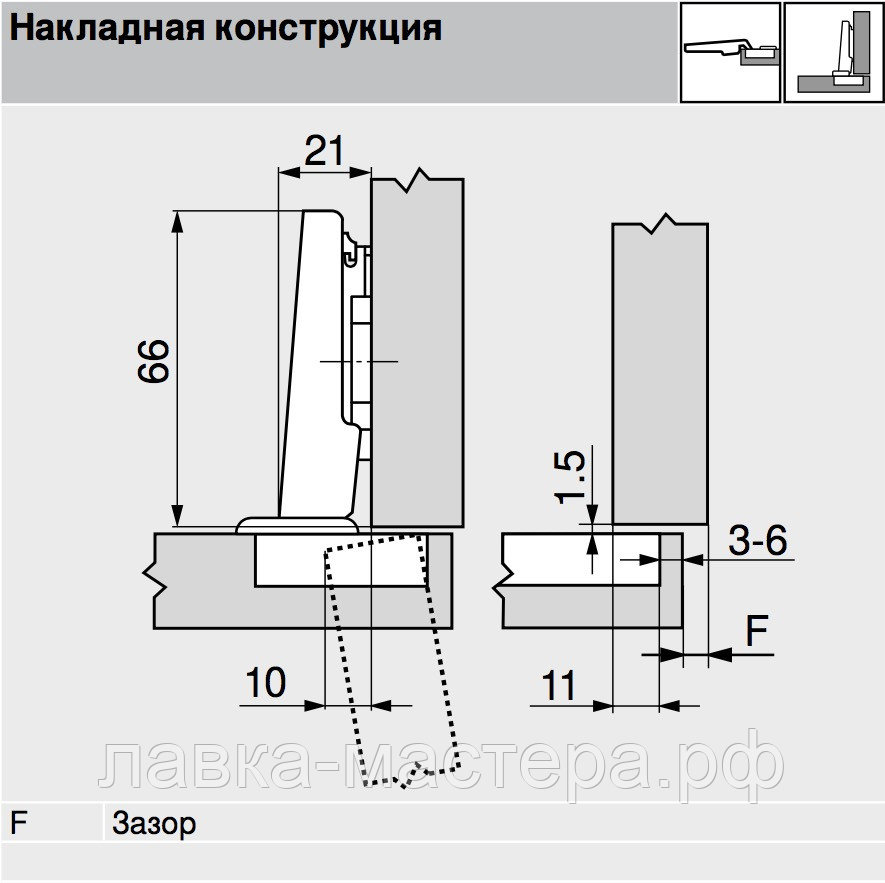 Накладная конструкция

21

66

10

1.5

3-6

F

11

лавка-мастера.рф

| F | Зазор |
|---|---|