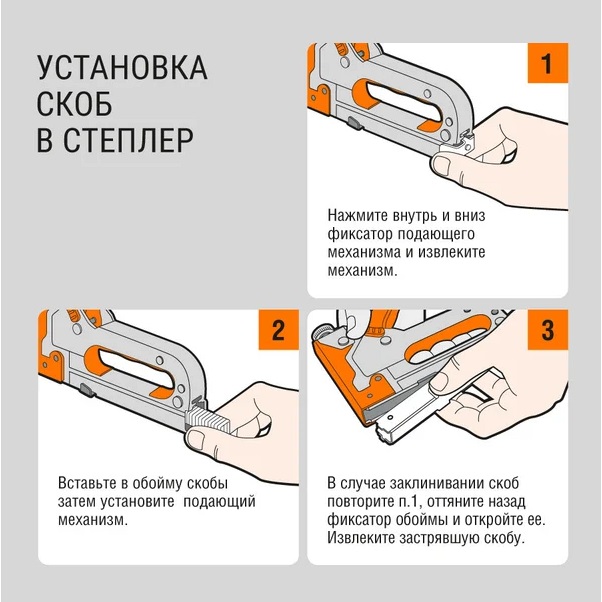 УСТАНОВКА СКОБ В СТЕПЛЕР

1

Нажмите внутрь и вниз фиксатор подающего механизма и извлеките механизм.

2

Вставьте в обойму скобы затем установите подающий механизм.

3

В случае заклинивании скоб повторите п.1, оттяните назад фиксатор обоймы и откройте ее. Извлеките застрявшую скобу.