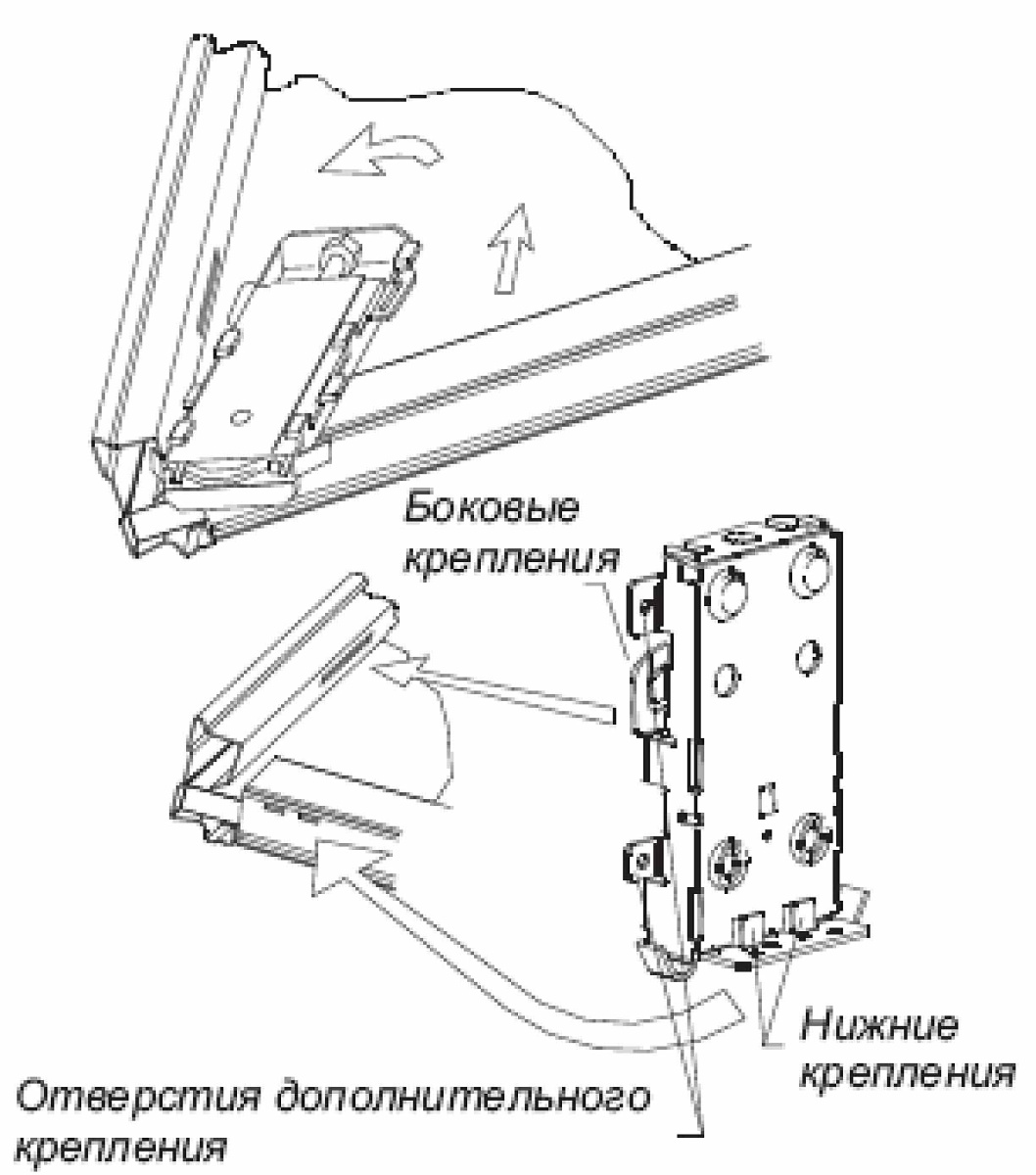 Боковые крепления

Нижние крепления

Отверстия дополнительного крепления