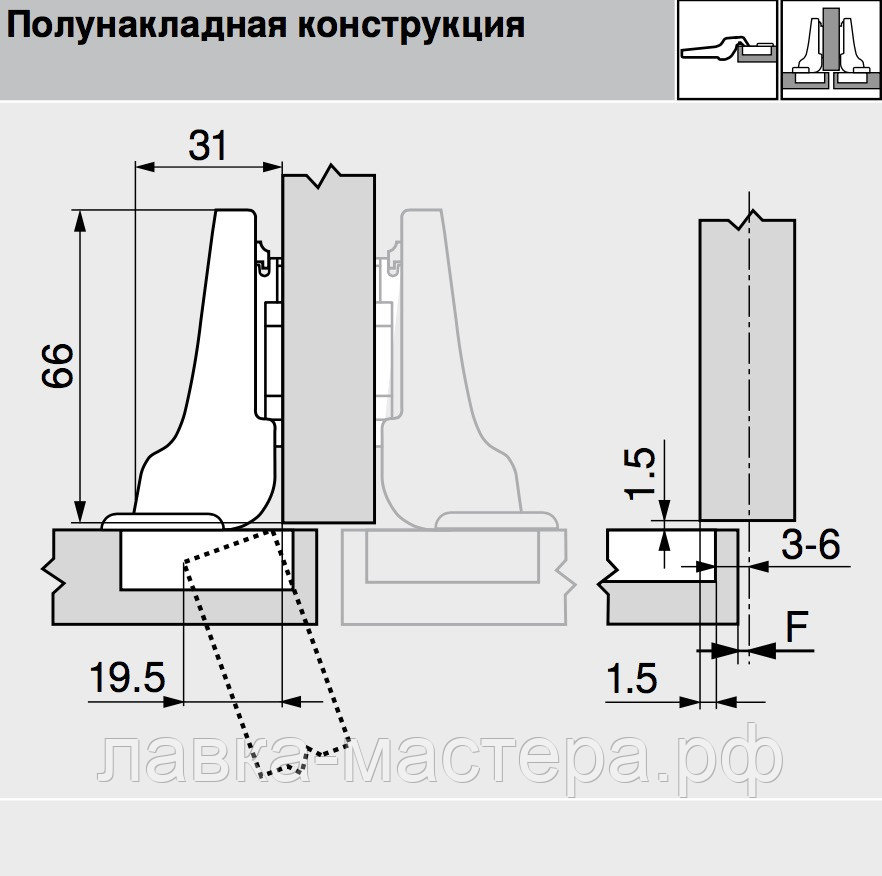 Полунакладная конструкция

31

66

19.5

1.5

3-6

F

1.5

лавка-мастера.рф