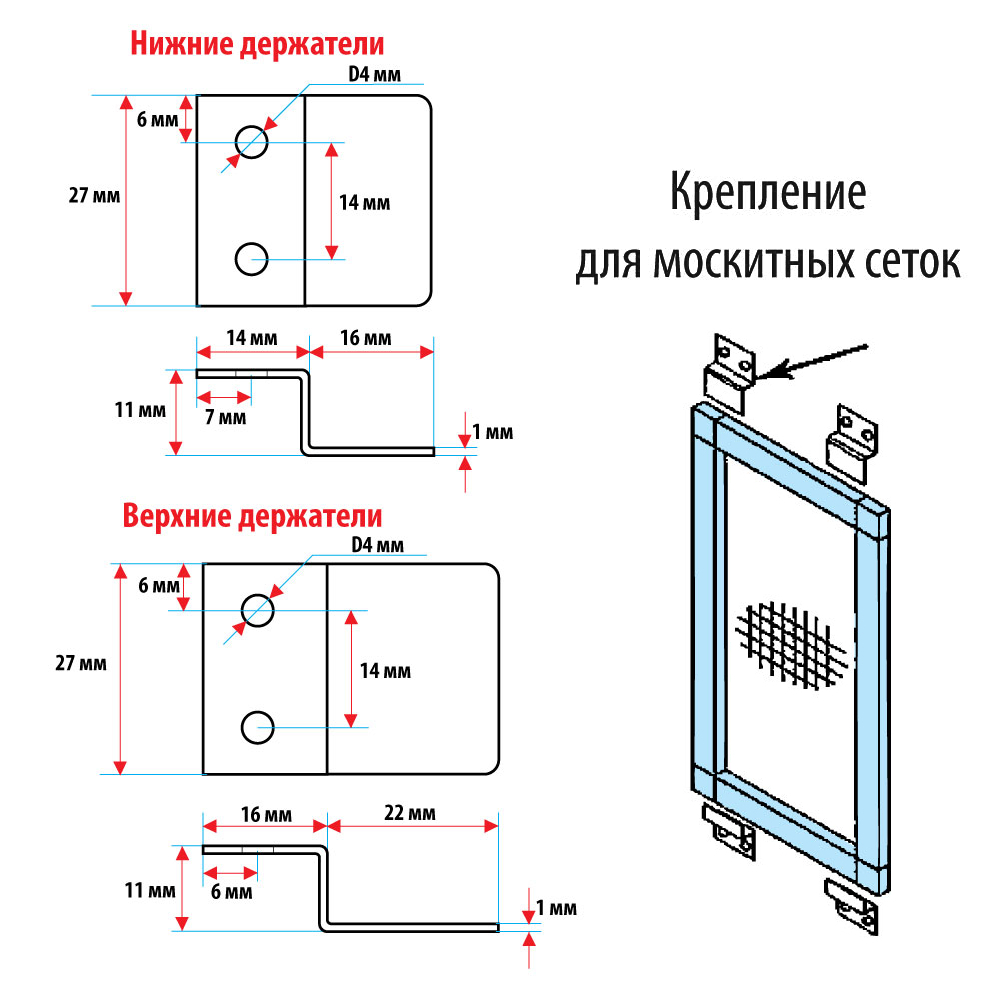 Нижние держатели

D4 мм
6 мм
27 мм
14 мм

14 мм
16 мм
11 мм
7 мм
1 мм

Верхние держатели

D4 мм
6 мм
27 мм
14 мм

16 мм
22 мм
11 мм
6 мм
1 мм

Крепление
для москитных сеток