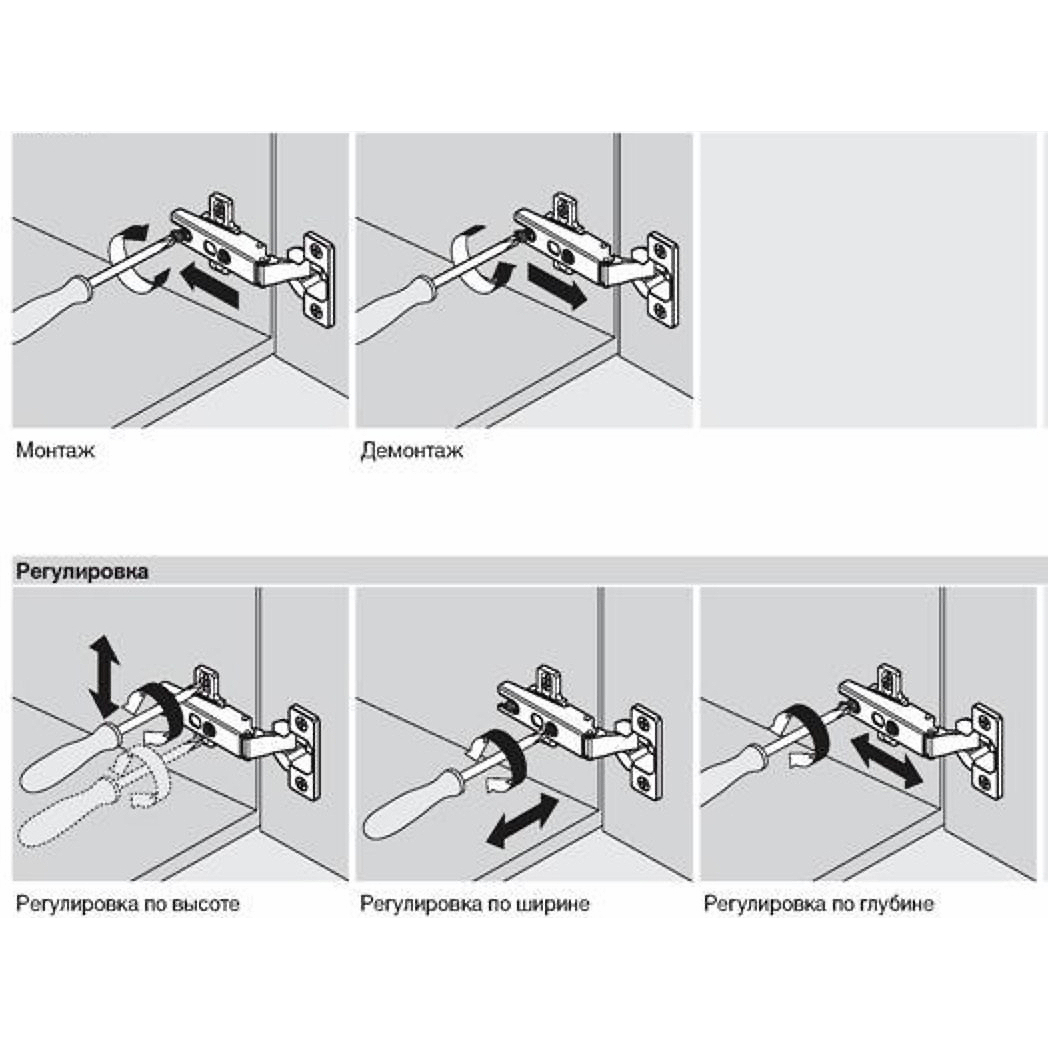 Монтаж

Демонтаж

Регулировка

Регулировка по высоте

Регулировка по ширине

Регулировка по глубине