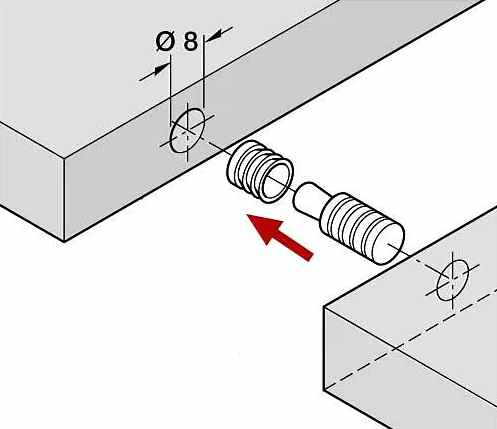 Ø 8